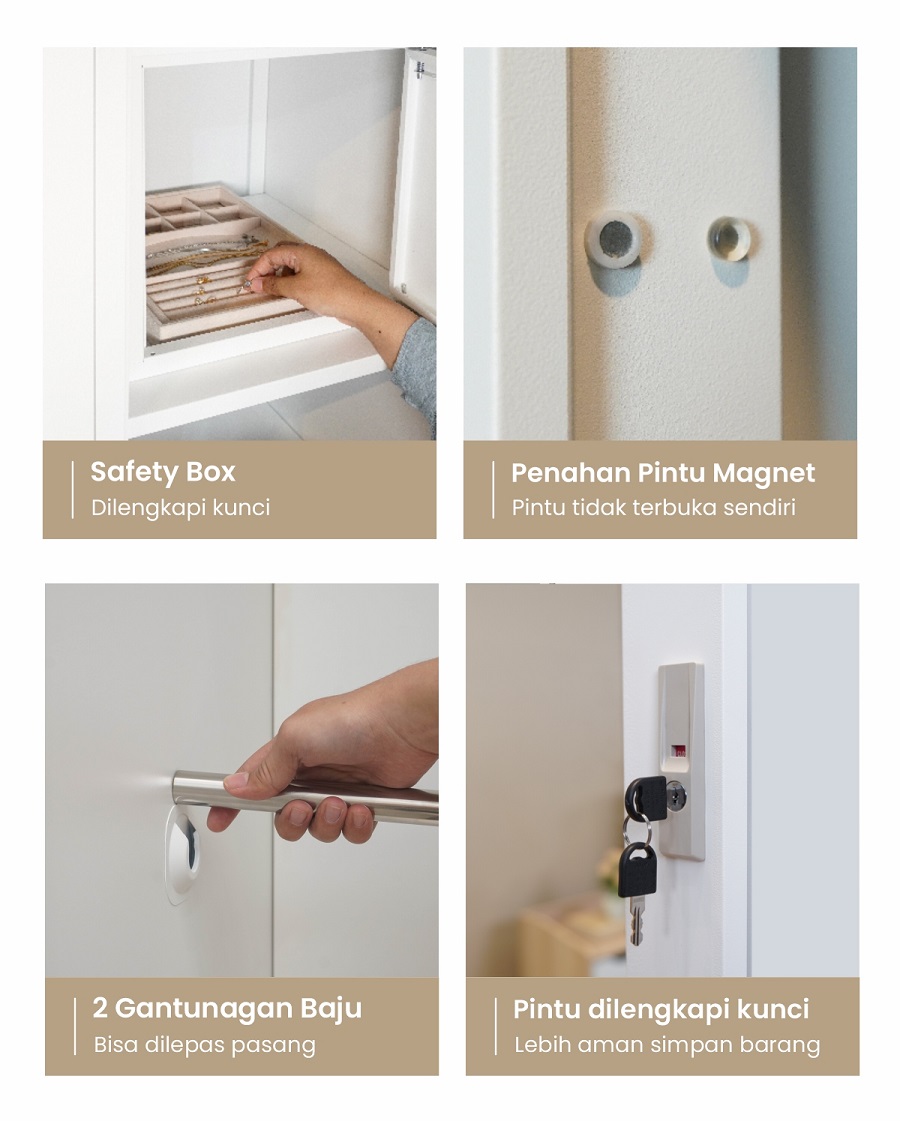 Safety Box
Dilengkapi kunci

Penahan Pintu Magnet
Pintu tidak terbuka sendiri

2 Gantunagan Baju
Bisa dilepas pasang

Pintu dilengkapi kunci
Lebih aman simpan barang