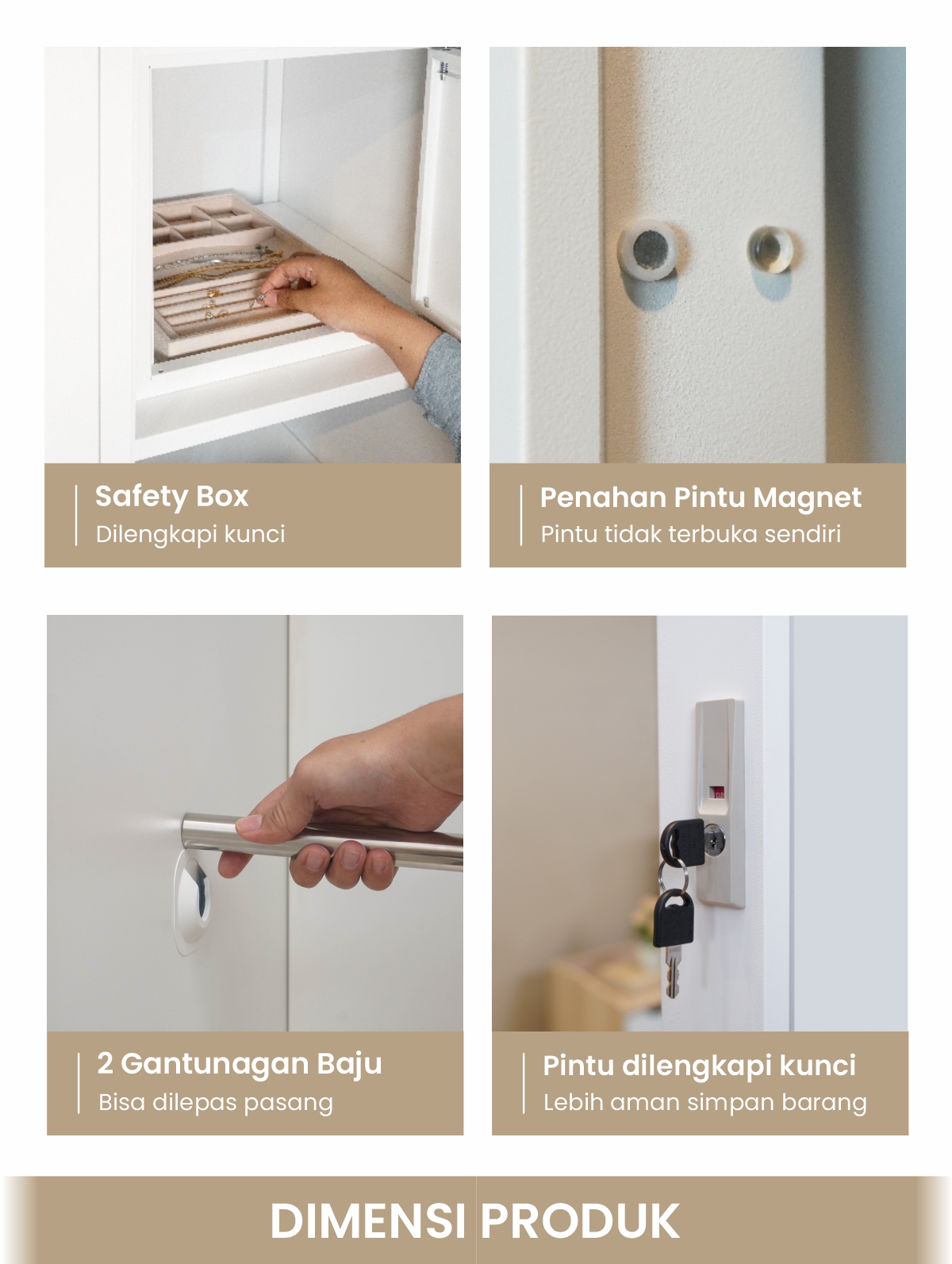 Safety Box
Dilengkapi kunci

Penahan Pintu Magnet
Pintu tidak terbuka sendiri

2 Gantunagan Baju
Bisa dilepas pasang

Pintu dilengkapi kunci
Lebih aman simpan barang

DIMENSI PRODUK