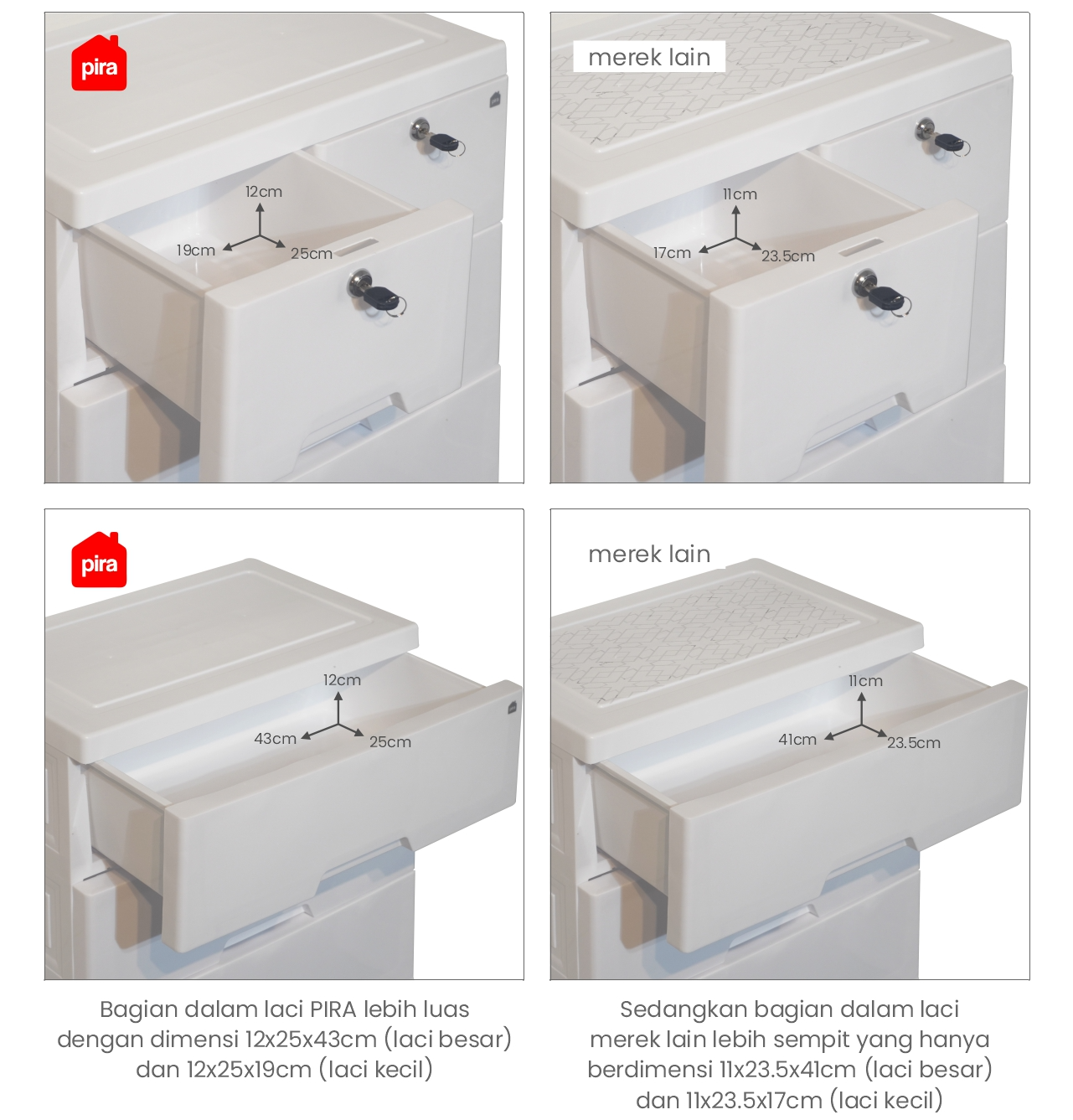 pira

12cm
19cm
25cm

merek lain

11cm
17cm
23.5cm

pira

12cm
43cm
25cm

merek lain

11cm
41cm
23.5cm

Bagian dalam laci PIRA lebih luas dengan dimensi 12x25x43cm (laci besar) dan 12x25x19cm (laci kecil)

Sedangkan bagian dalam laci merek lain lebih sempit yang hanya berdimensi 11x23.5x41cm (laci besar) dan 11x23.5x17cm (laci kecil)