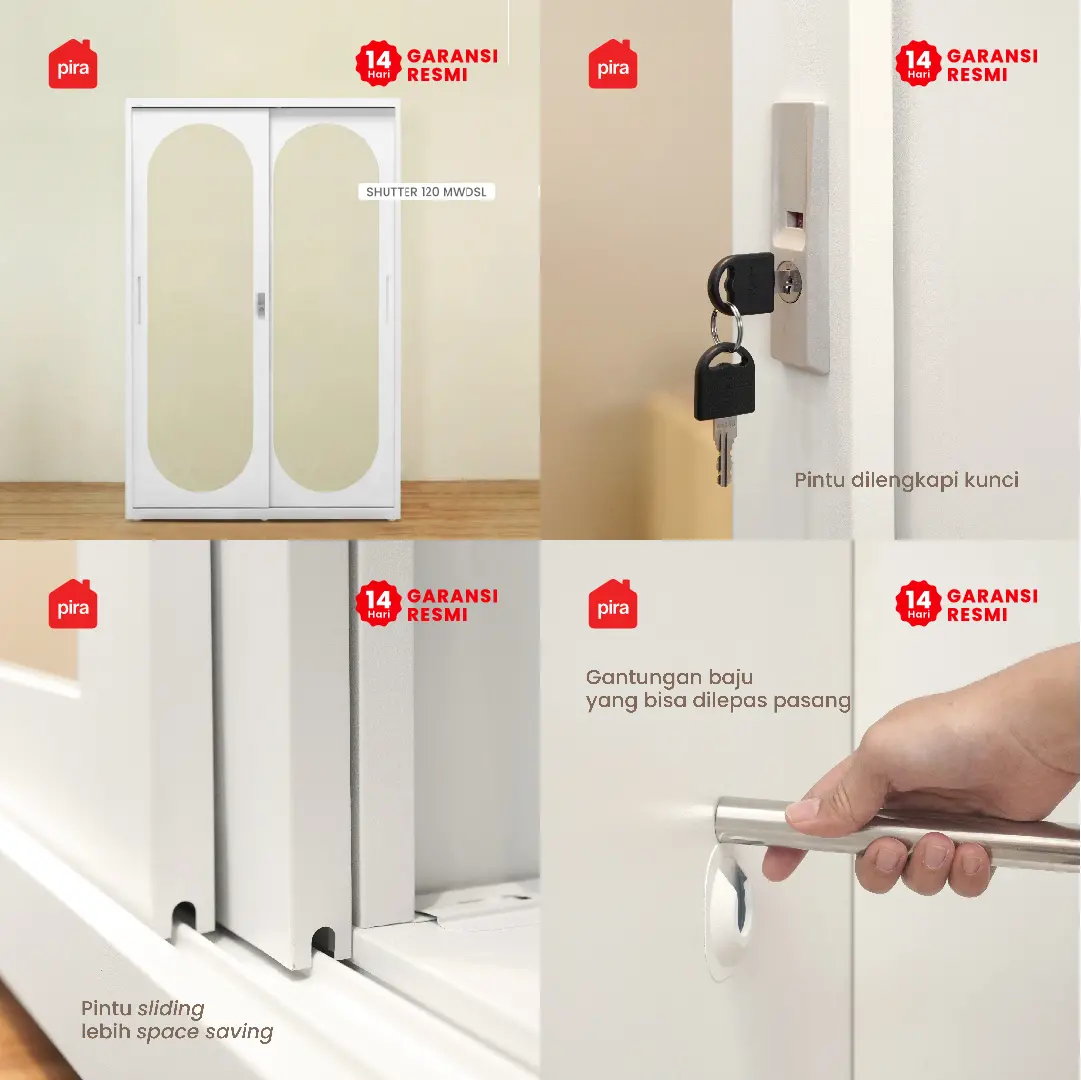 pira

14 Hari GARANSI RESMI

SHUTTER 120 MWDSL

pira

14 Hari GARANSI RESMI

Pintu dilengkapi kunci

pira

14 Hari GARANSI RESMI

Pintu sliding
lebih space saving

pira

14 Hari GARANSI RESMI

Gantungan baju
yang bisa dilepas pasang