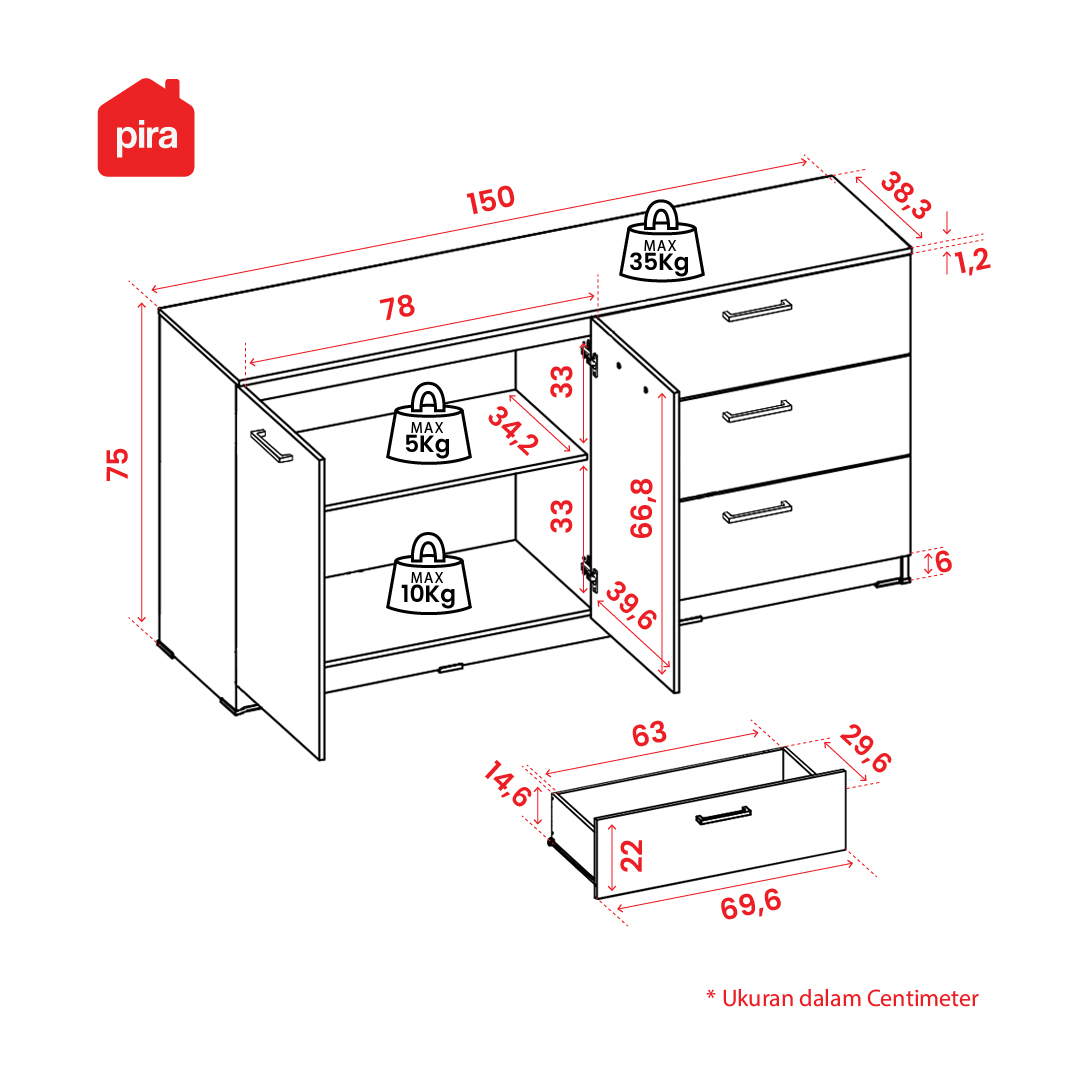 pira

150

38,3

1,2

MAX 35Kg

78

75

33

MAX 5Kg

34,2

33

66,8

MAX 10Kg

39,6

6

63

29,6

14,6

22

69,6

* Ukuran dalam Centimeter