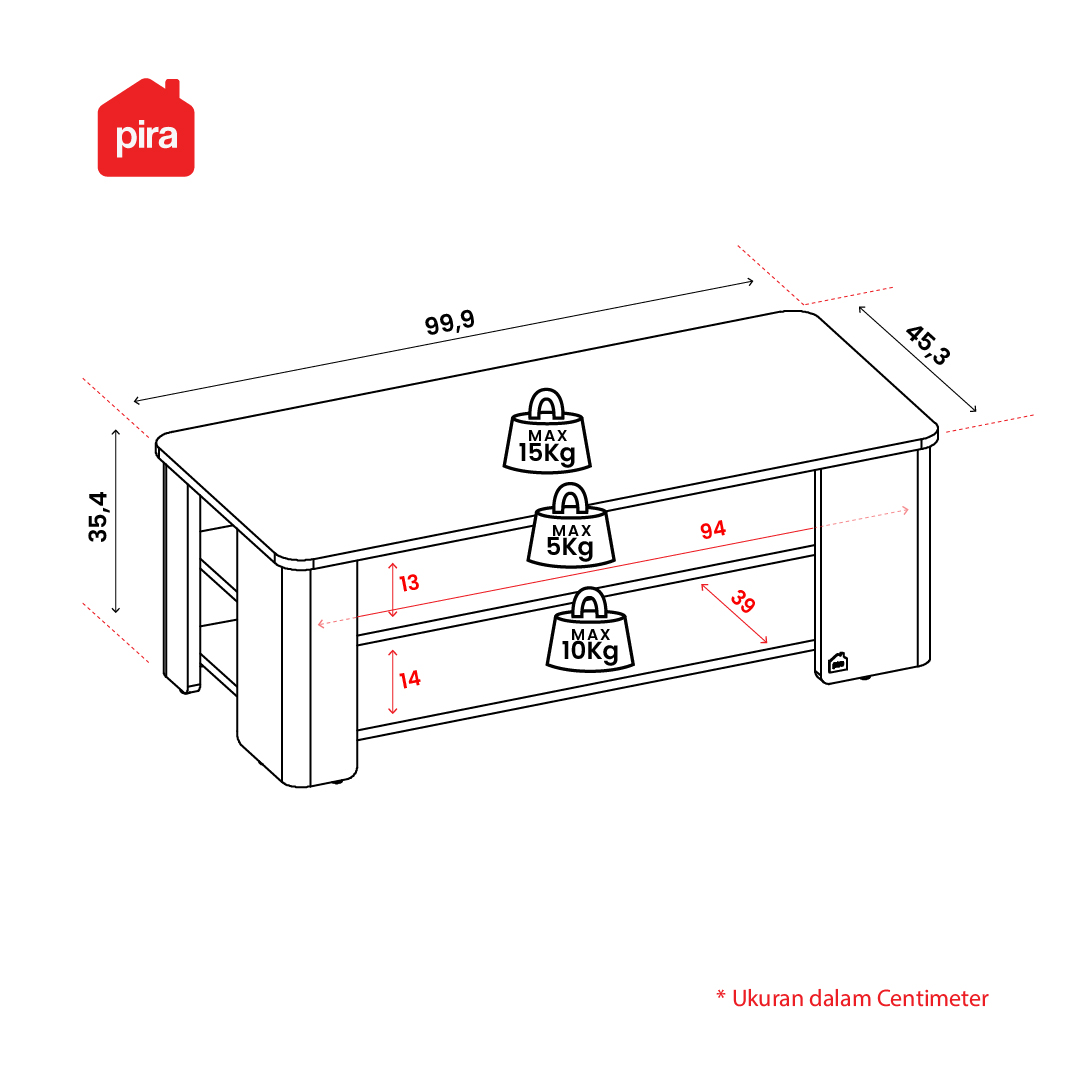 pira

99,9

45,3

35,4

MAX
15Kg

MAX
5Kg

94

13

39

MAX
10Kg

14

* Ukuran dalam Centimeter