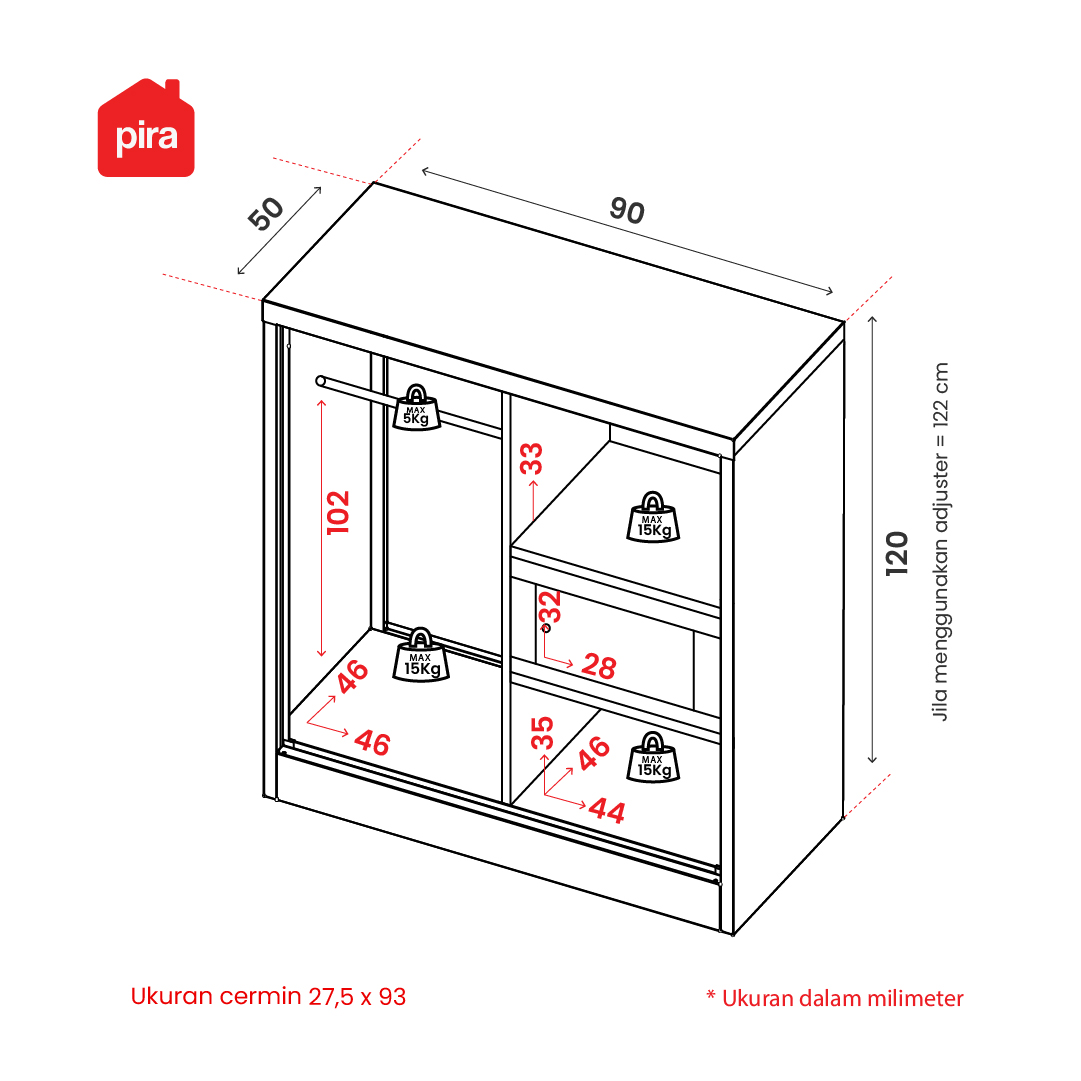 pira

50

90

120

Jila menggunakan adjuster = 122 cm

MAX 5Kg

102

33

MAX 15Kg

32

28

MAX 15Kg

46

46

35

46

44

MAX 15Kg

Ukuran cermin 27,5 x 93

* Ukuran dalam milimeter