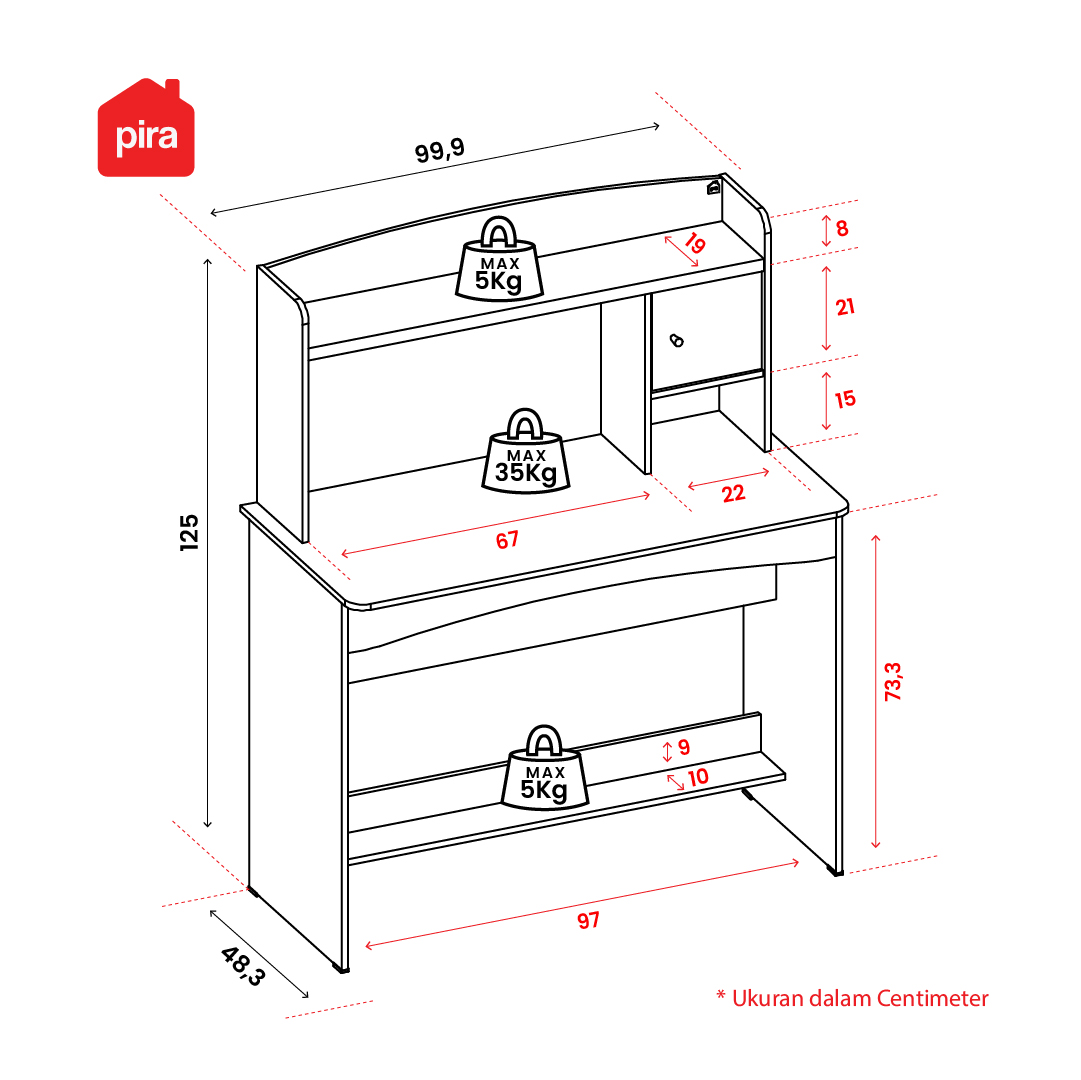 pira

99,9

MAX 5Kg

19

8

21

15

MAX 35Kg

22

67

125

73,3

MAX 5Kg

9

10

97

48,3

* Ukuran dalam Centimeter