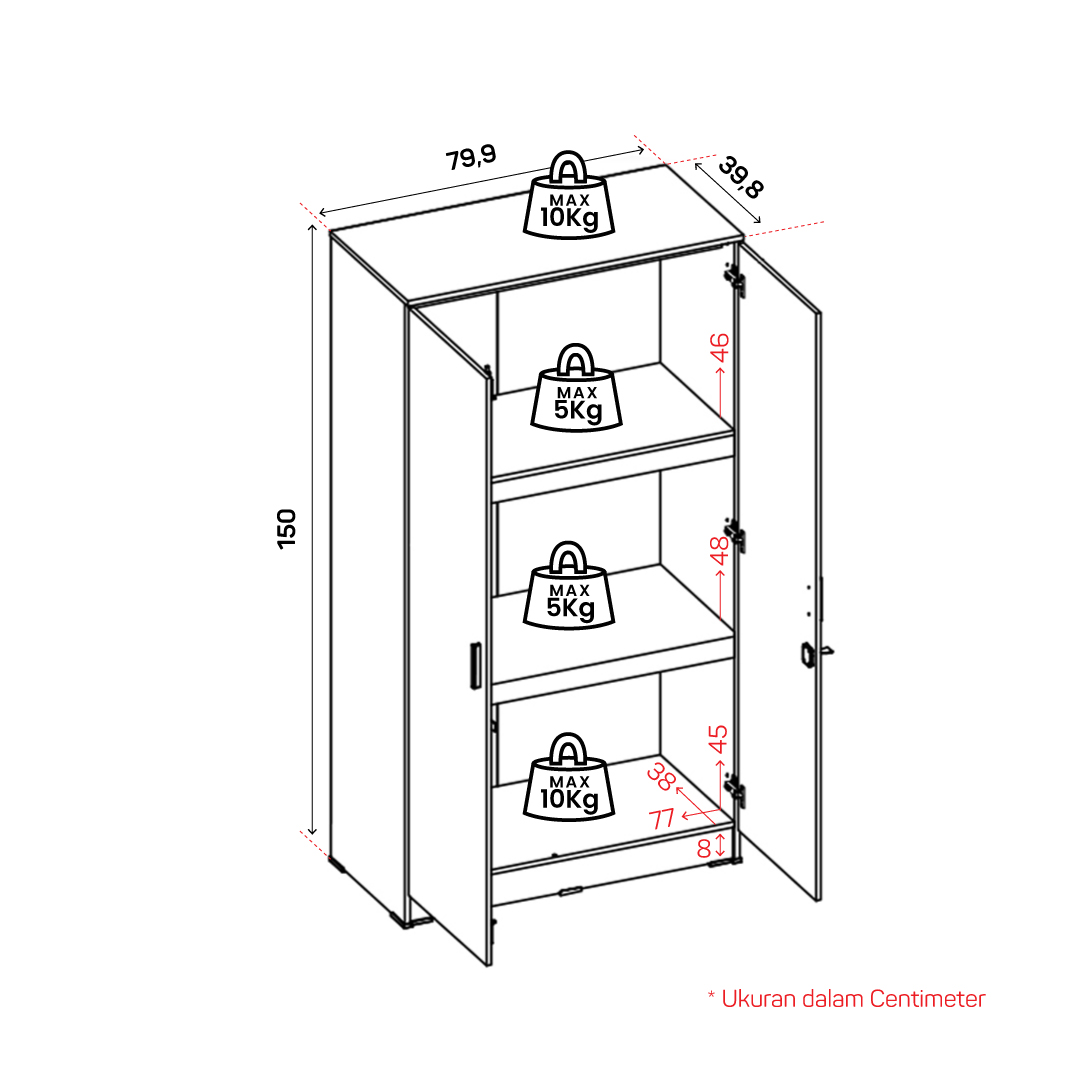 79,9

39,8

MAX
10Kg

150

MAX
5Kg

46

MAX
5Kg

48

MAX
10Kg

45

38

77

8

* Ukuran dalam Centimeter