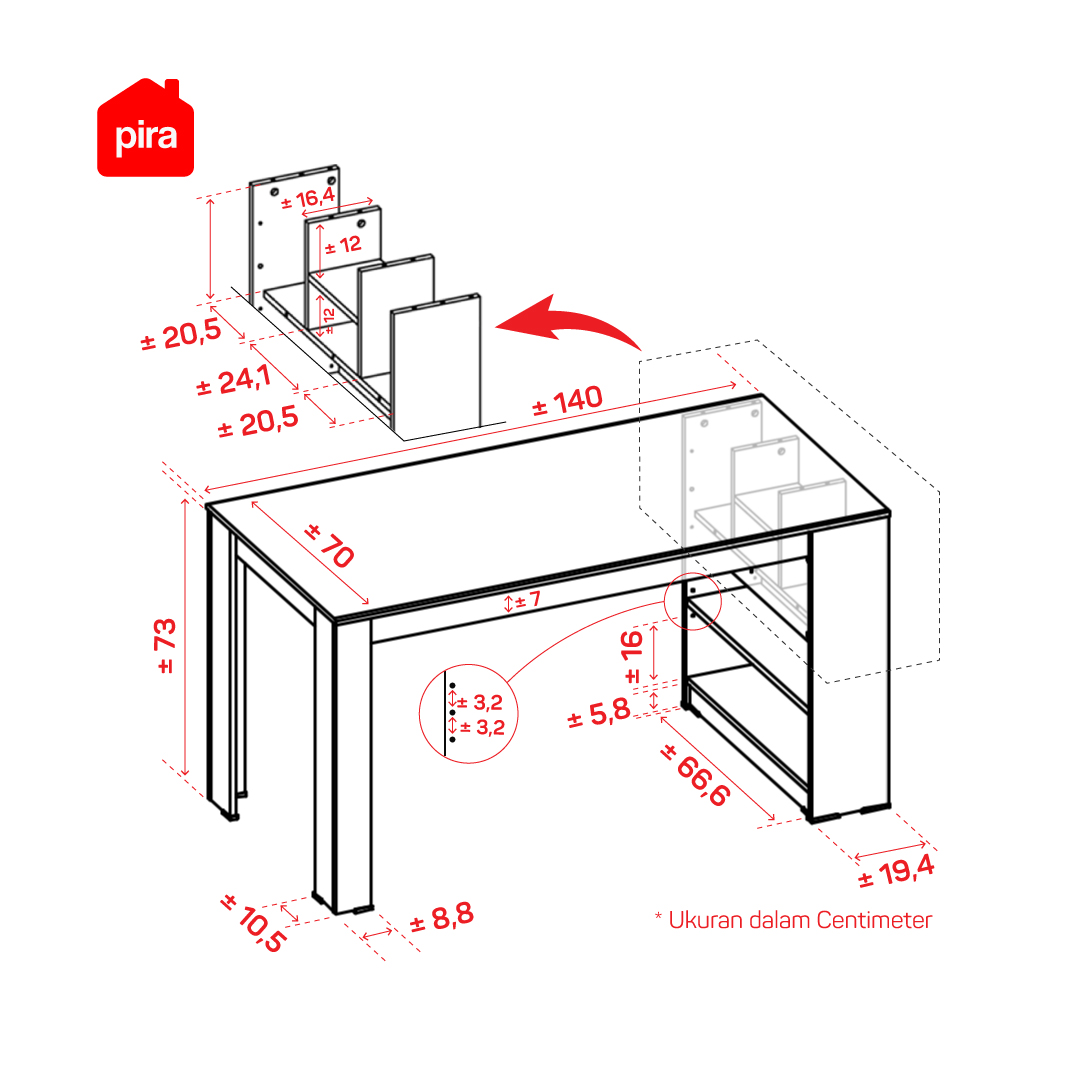 pira

± 16,4
± 12
± 12
± 20,5
± 24,1
± 20,5
± 140
± 70
± 7
± 73
± 16
± 3,2
± 3,2
± 5,8
± 66,6
± 19,4
± 10,5
± 8,8

* Ukuran dalam Centimeter