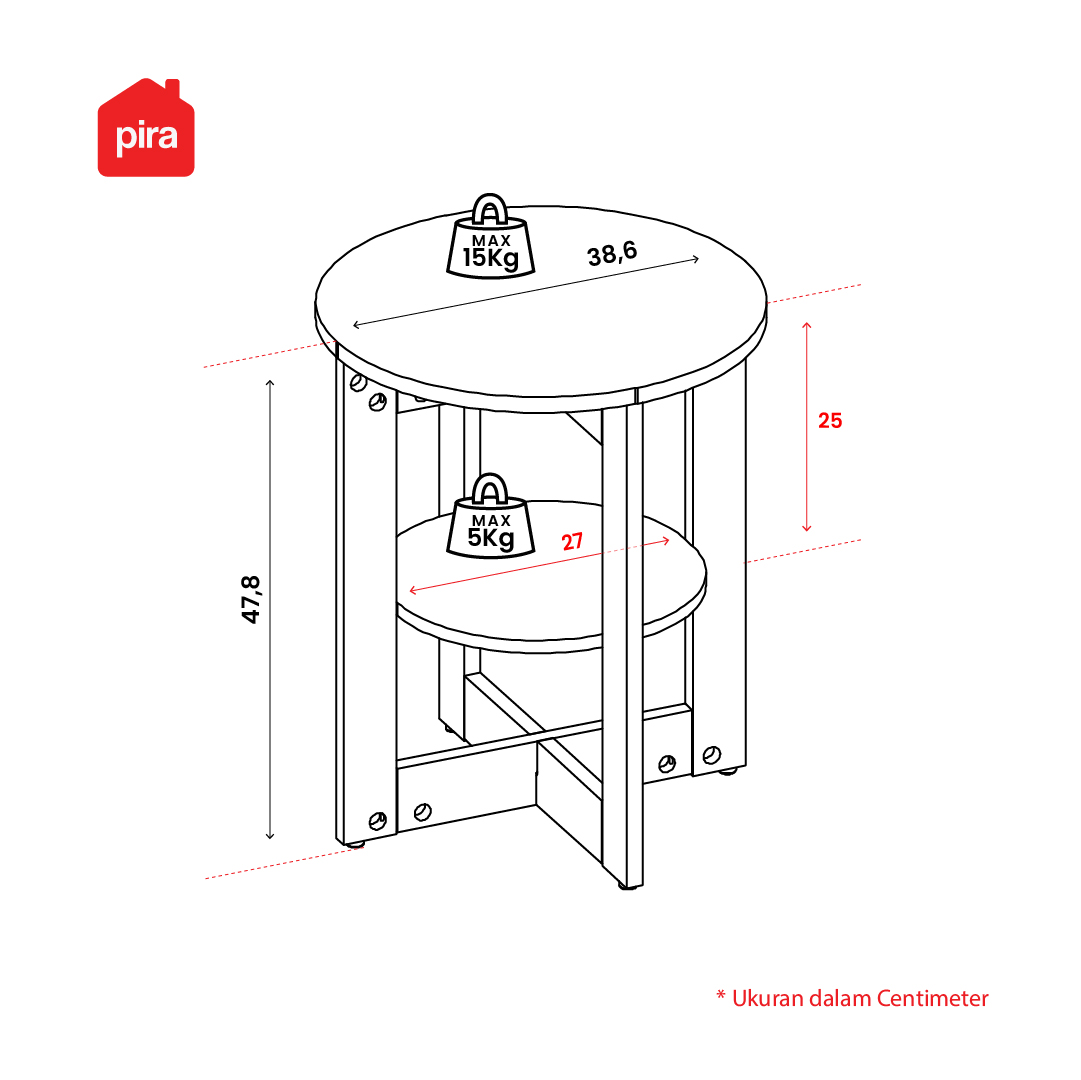 pira

MAX
15Kg

38,6

25

MAX
5Kg

27

47,8

* Ukuran dalam Centimeter