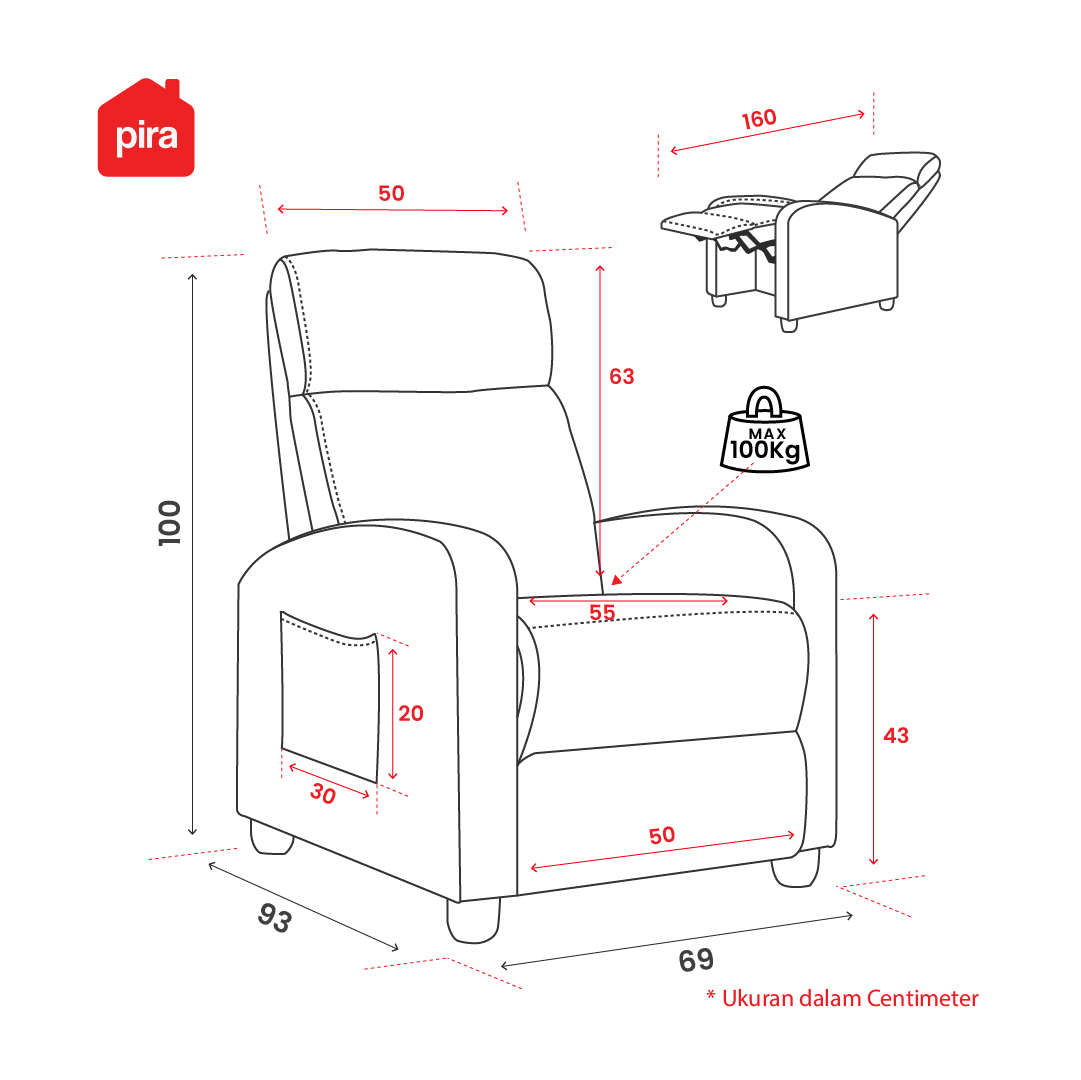 pira

160

50

63

MAX
100Kg

100

55

20

43

30

50

93

69

* Ukuran dalam Centimeter