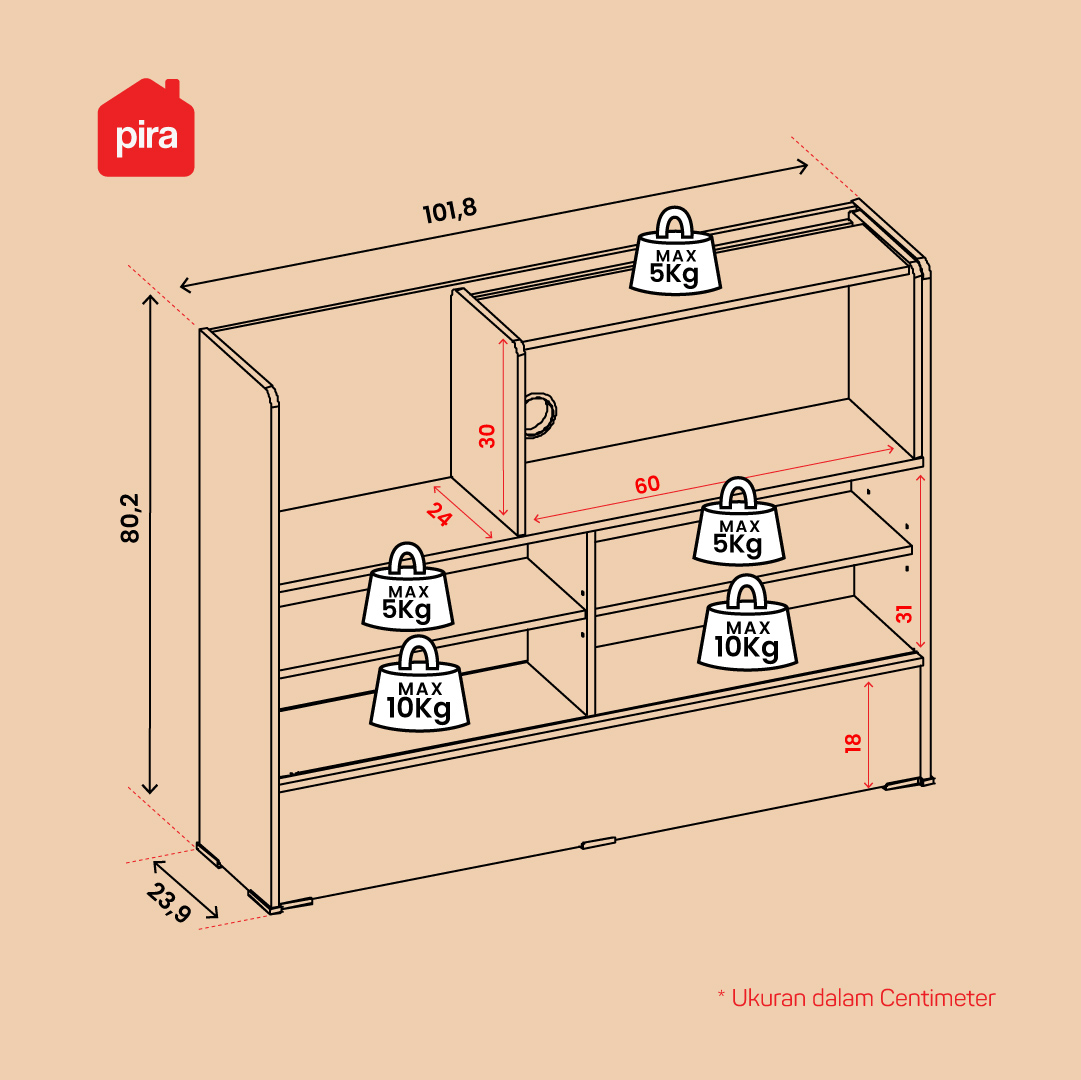 pira

101,8

MAX
5Kg

80,2

30

24

60

MAX
5Kg

MAX
5Kg

MAX
10Kg

MAX
10Kg

31

18

23,9

* Ukuran dalam Centimeter