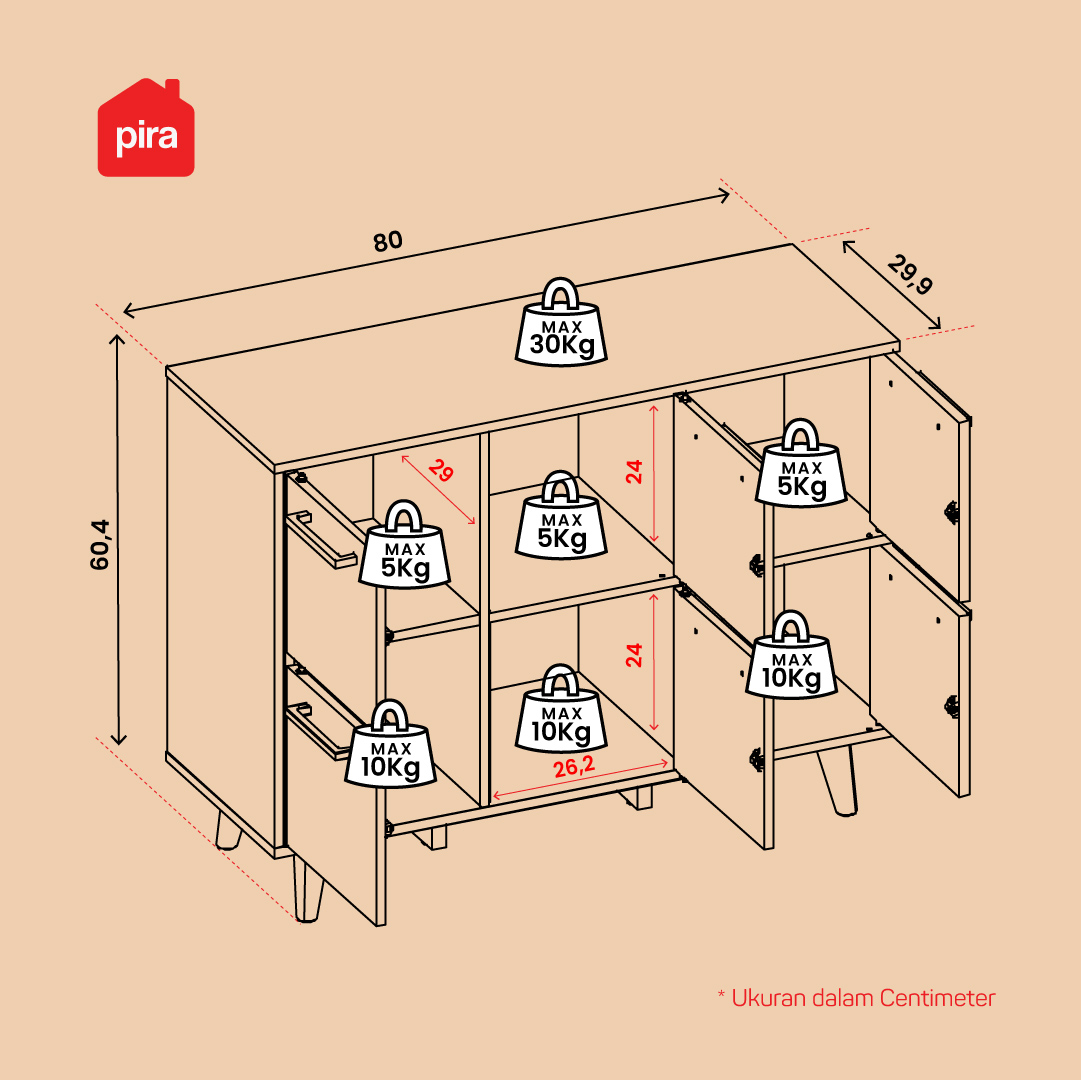 pira

80

29,9

60,4

MAX 30Kg

29

24

MAX 5Kg

MAX 5Kg

MAX 5Kg

24

MAX 10Kg

MAX 10Kg

MAX 10Kg

26,2

* Ukuran dalam Centimeter