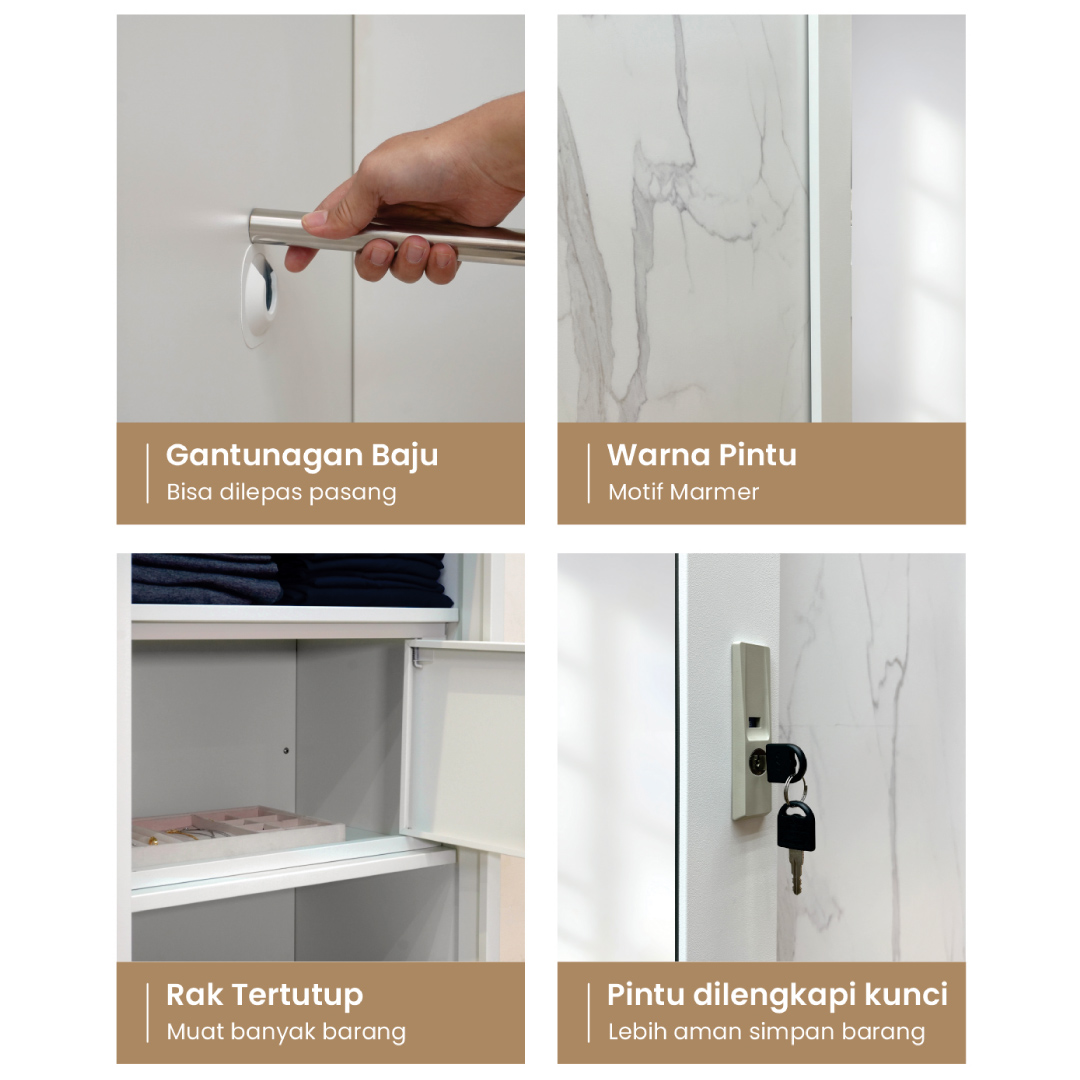 Gantunagan Baju
Bisa dilepas pasang

Warna Pintu
Motif Marmer

Rak Tertutup
Muat banyak barang

Pintu dilengkapi kunci
Lebih aman simpan barang