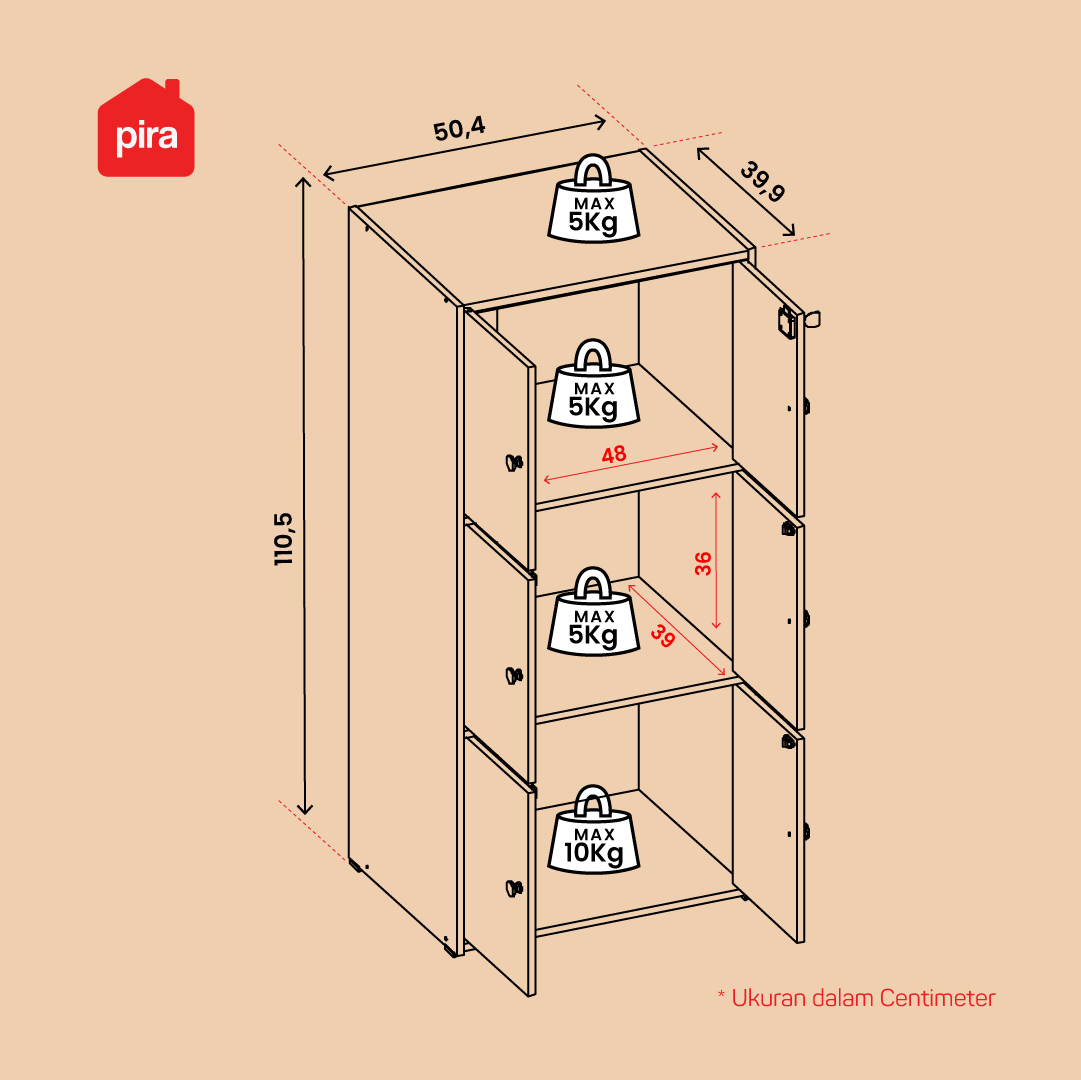 pira

50,4

39,9

MAX
5Kg

110,5

MAX
5Kg

48

36

MAX
5Kg

39

MAX
10Kg

* Ukuran dalam Centimeter