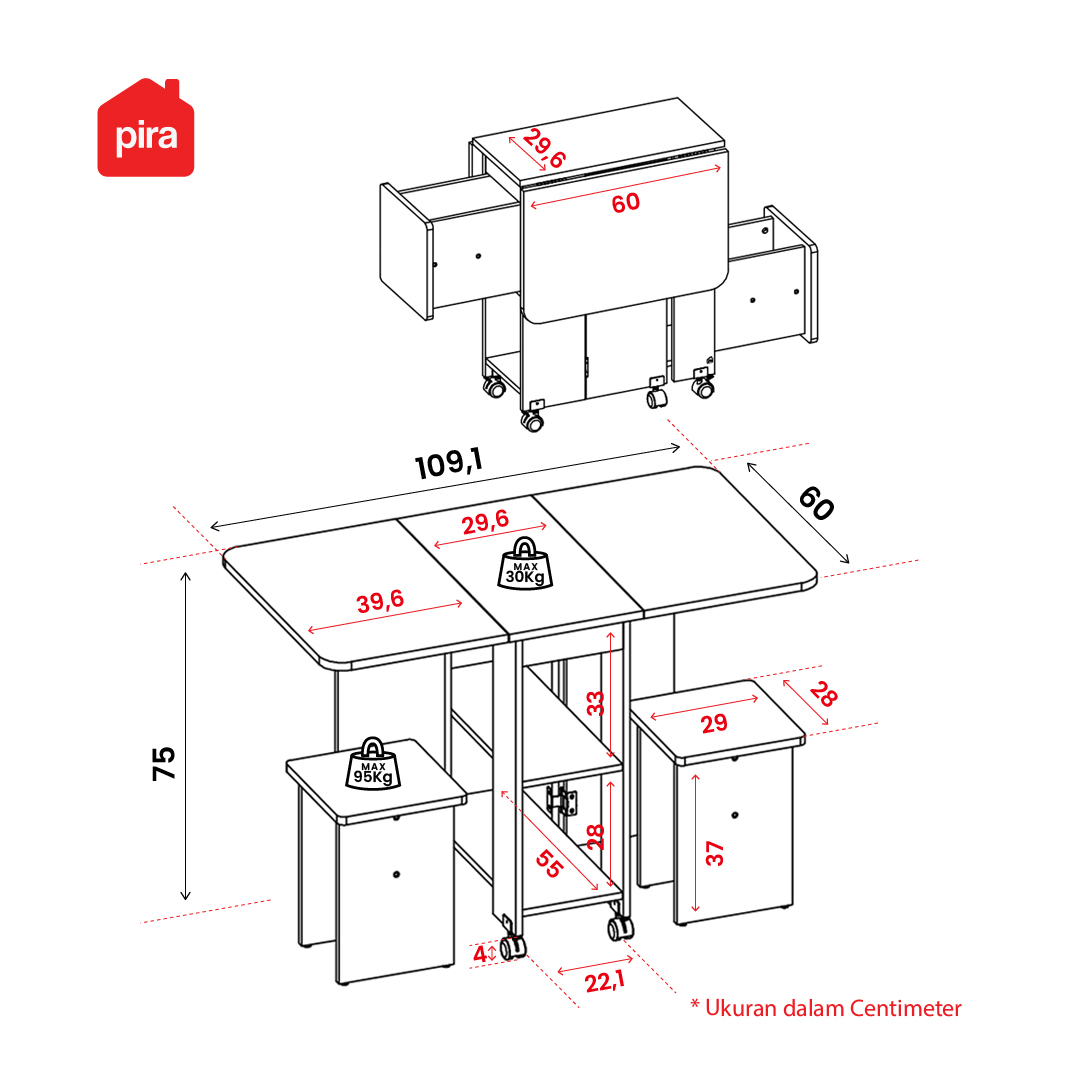 pira

29,6
60

109,1
60
29,6
MAX 30Kg
39,6
75
33
28
29
MAX 95Kg
55
28
37
4
22,1

* Ukuran dalam Centimeter