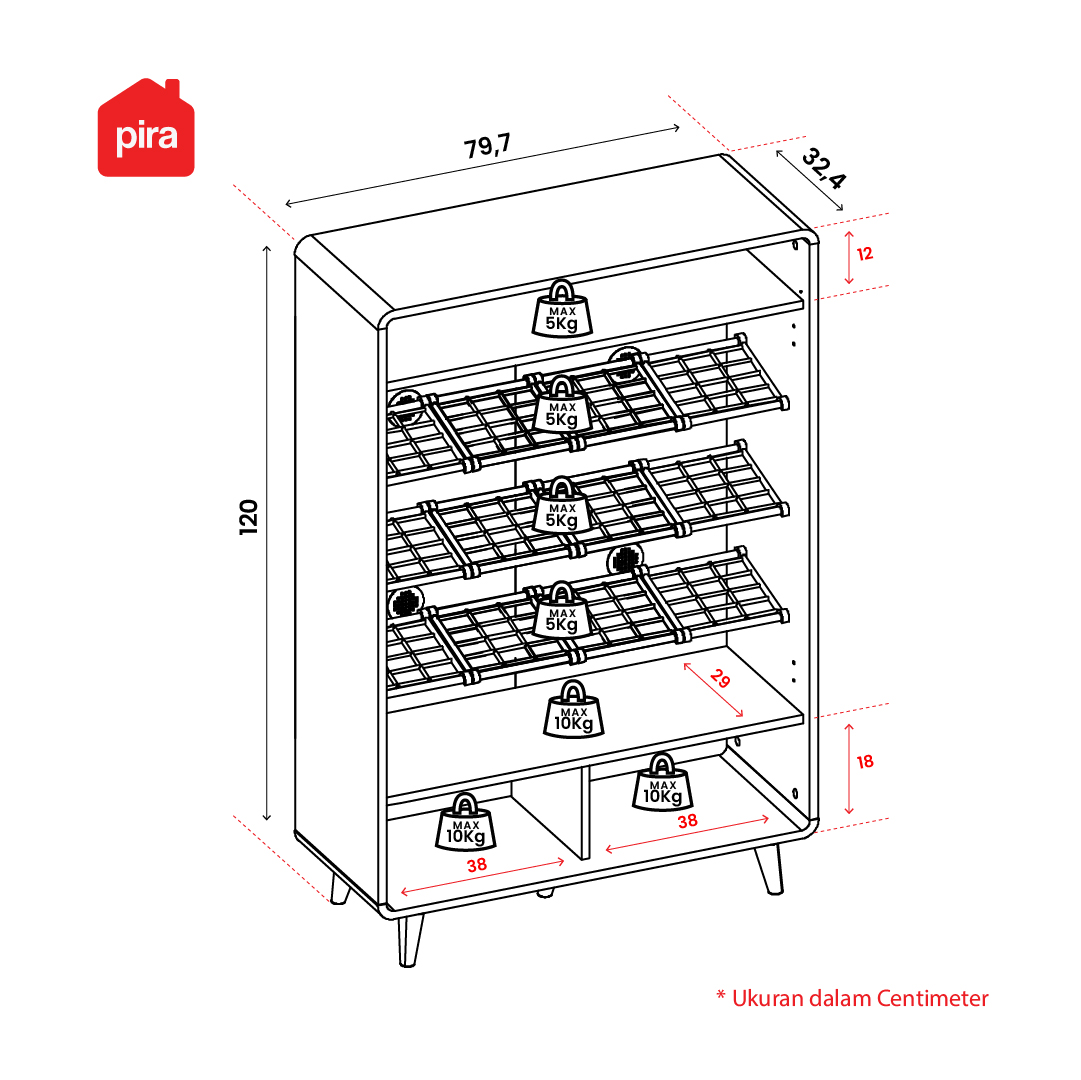 pira

79,7

32,4

12

120

MAX 5Kg

MAX 5Kg

MAX 5Kg

MAX 5Kg

29

MAX 10Kg

18

MAX 10Kg

MAX 10Kg

38

38

* Ukuran dalam Centimeter