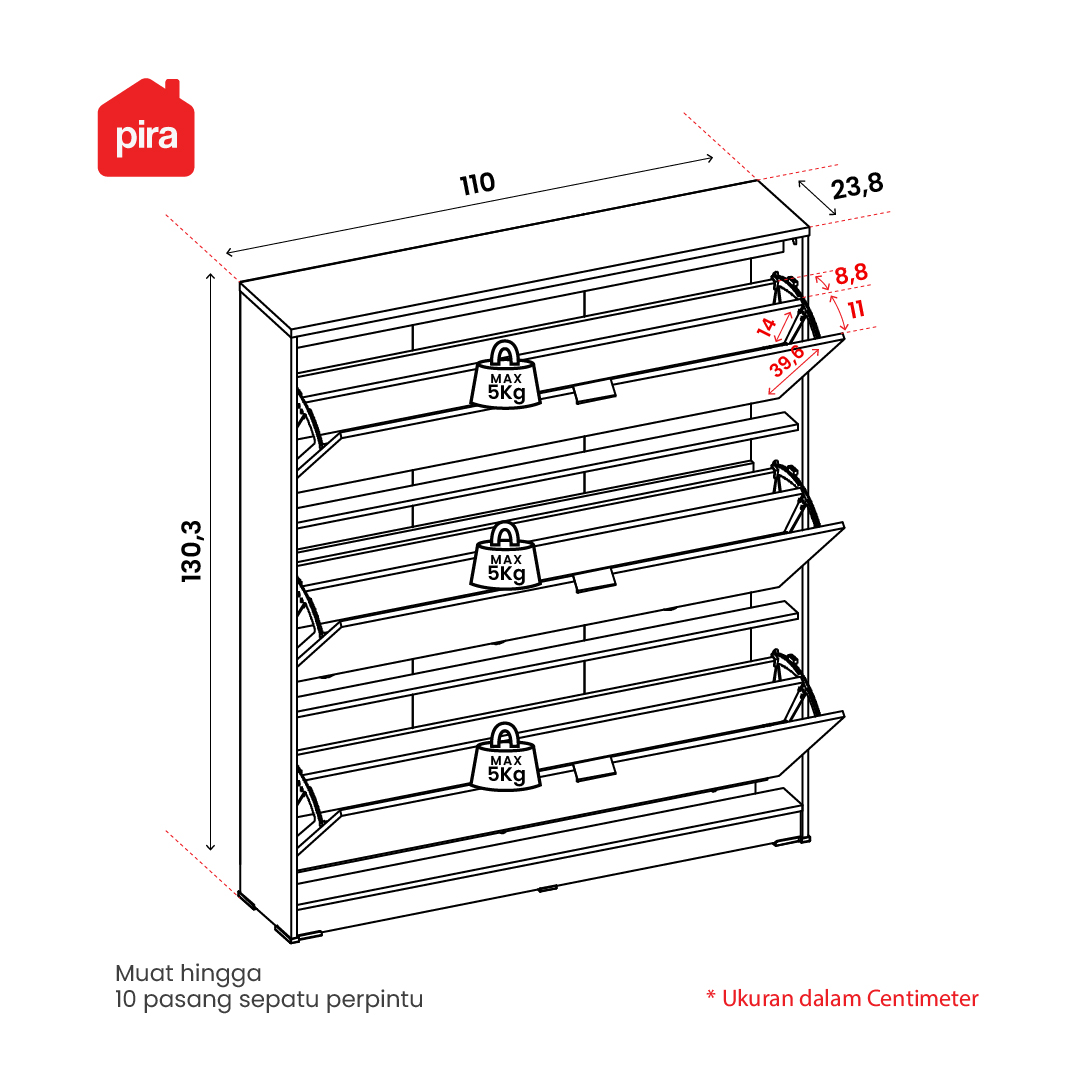 pira

110

23,8

8,8

11

14

39,8

130,3

MAX
5Kg

MAX
5Kg

MAX
5Kg

Muat hingga
10 pasang sepatu perpintu

* Ukuran dalam Centimeter