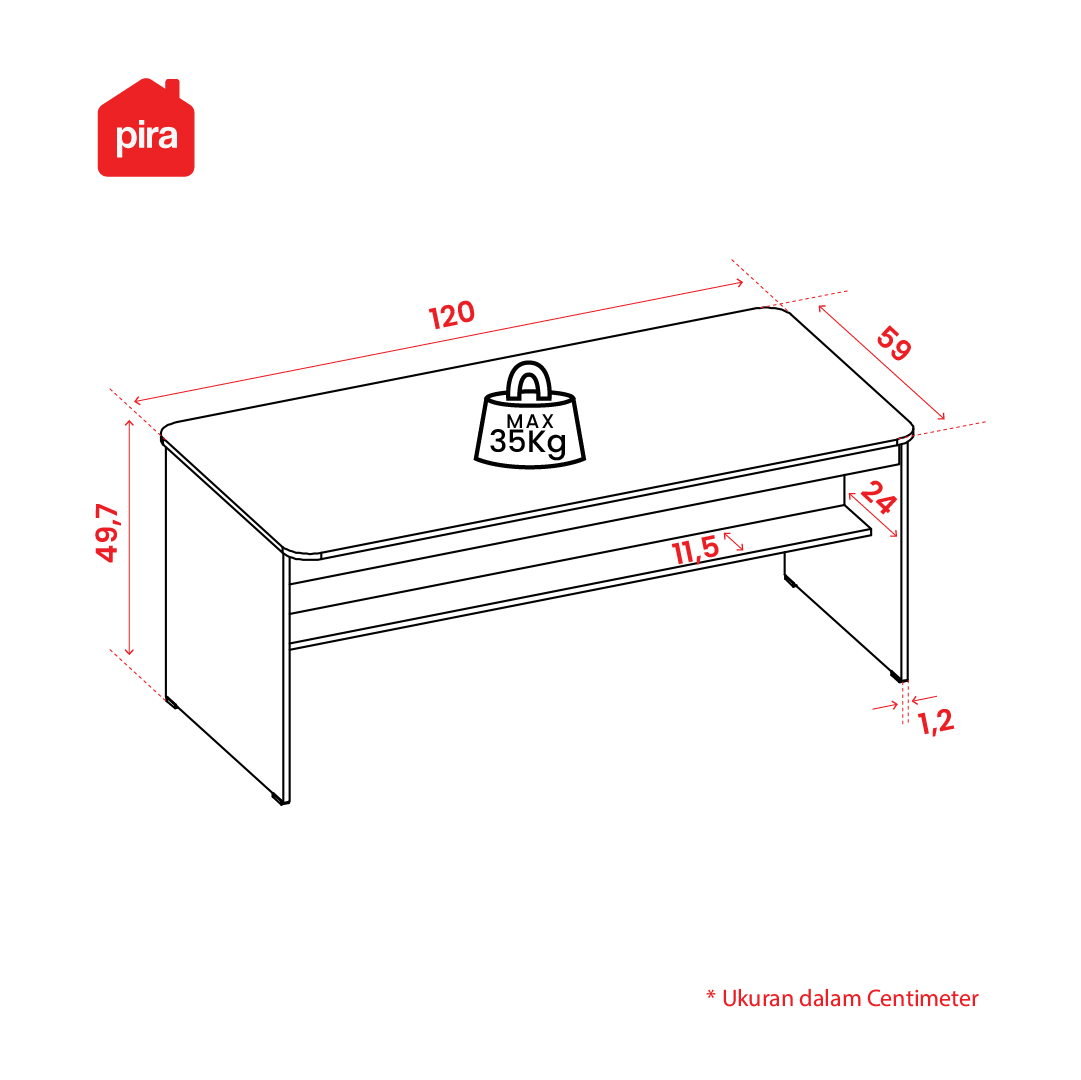 pira

120

59

MAX
35Kg

49,7

24

11,5

1,2

* Ukuran dalam Centimeter