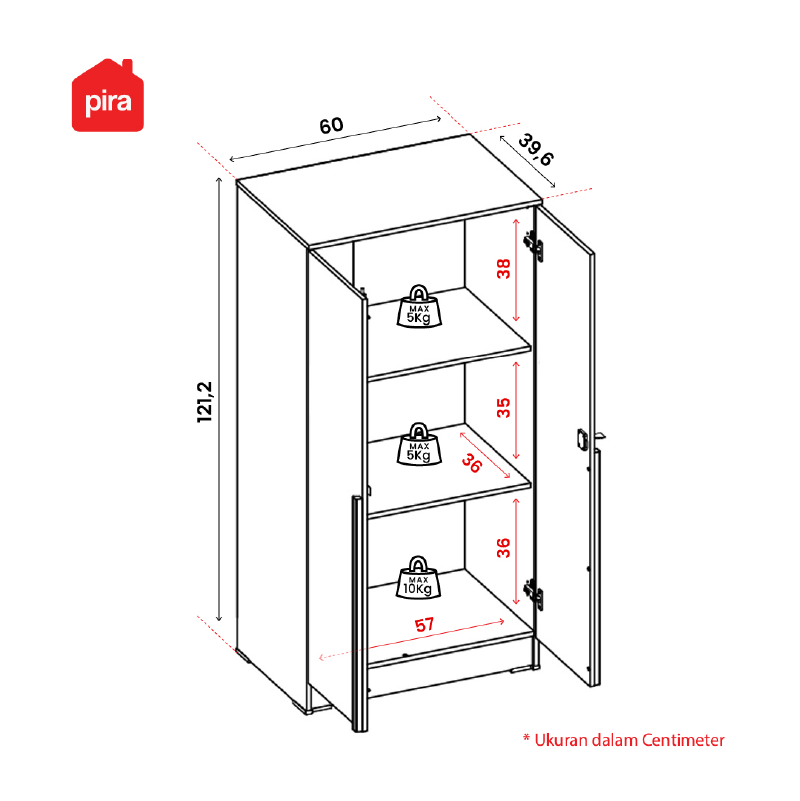 pira

60

39,6

121,2

38

MAX 5Kg

35

MAX 5Kg

36

36

MAX 10Kg

57

* Ukuran dalam Centimeter