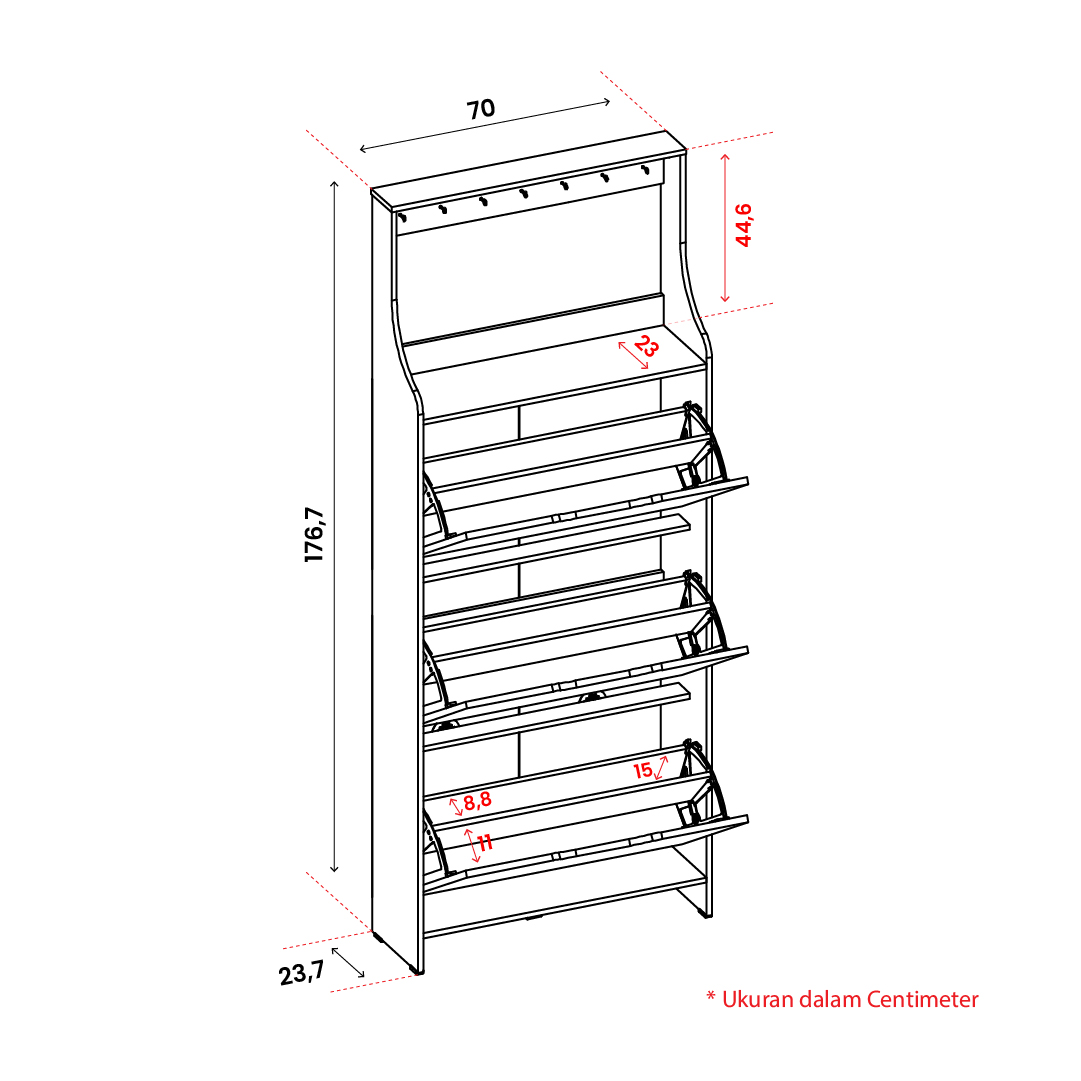 70

44,6

23

176,7

15

8,8

11

23,7

* Ukuran dalam Centimeter