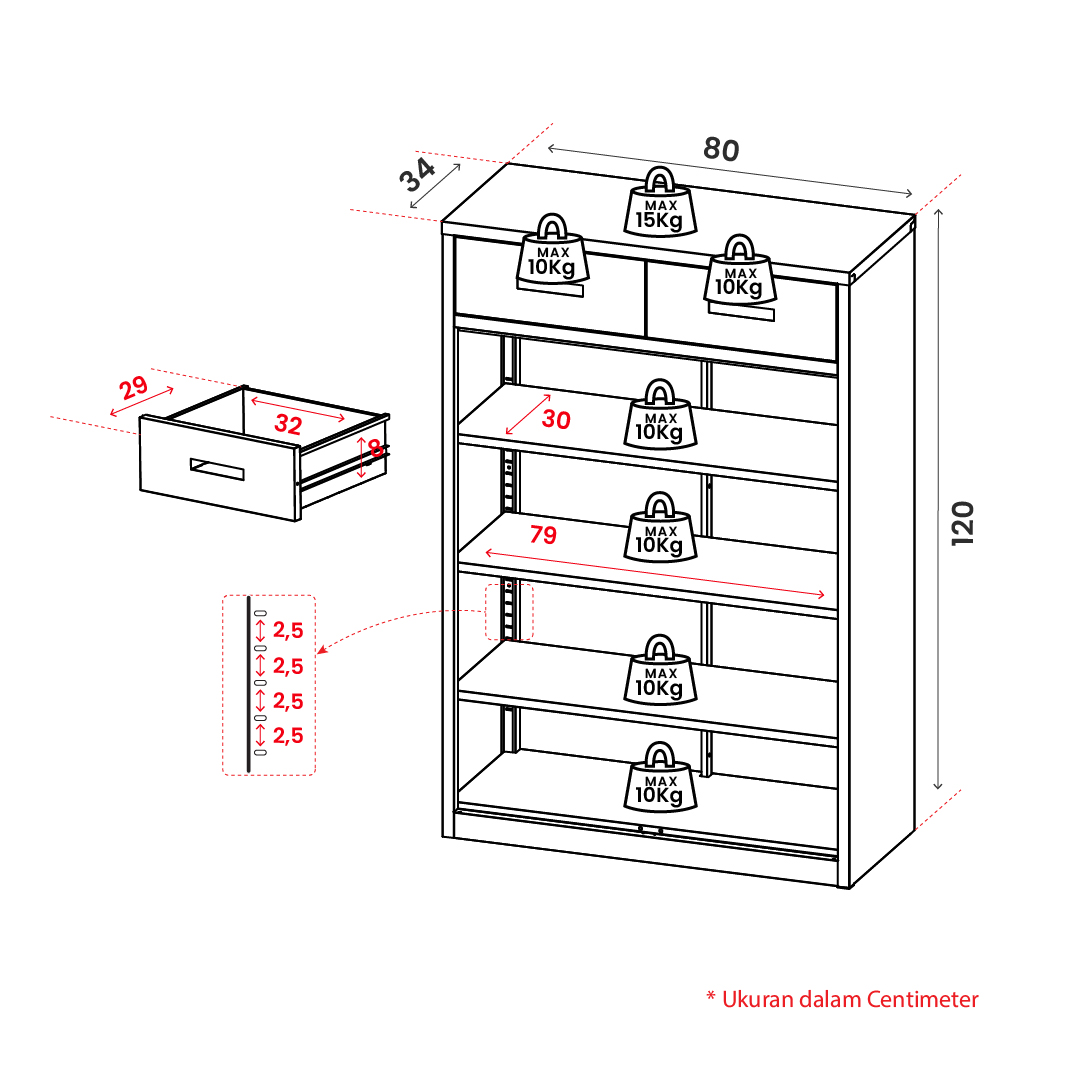 34
80
MAX 15Kg
MAX 10Kg
MAX 10Kg
29
32
8
30
MAX 10Kg
79
MAX 10Kg
120
2,5
2,5
2,5
2,5
MAX 10Kg
MAX 10Kg
* Ukuran dalam Centimeter